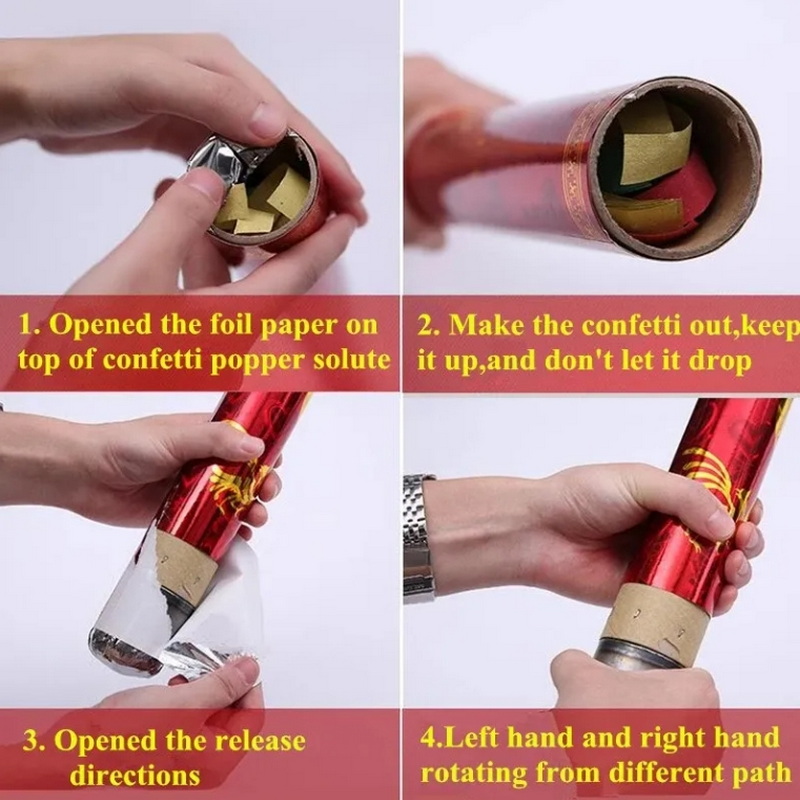 1. Opened the foil paper on top of confetti popper solute

2. Make the confetti out,keep it up,and don't let it drop

3. Opened the release directions

4.Left hand and right hand rotating from different path